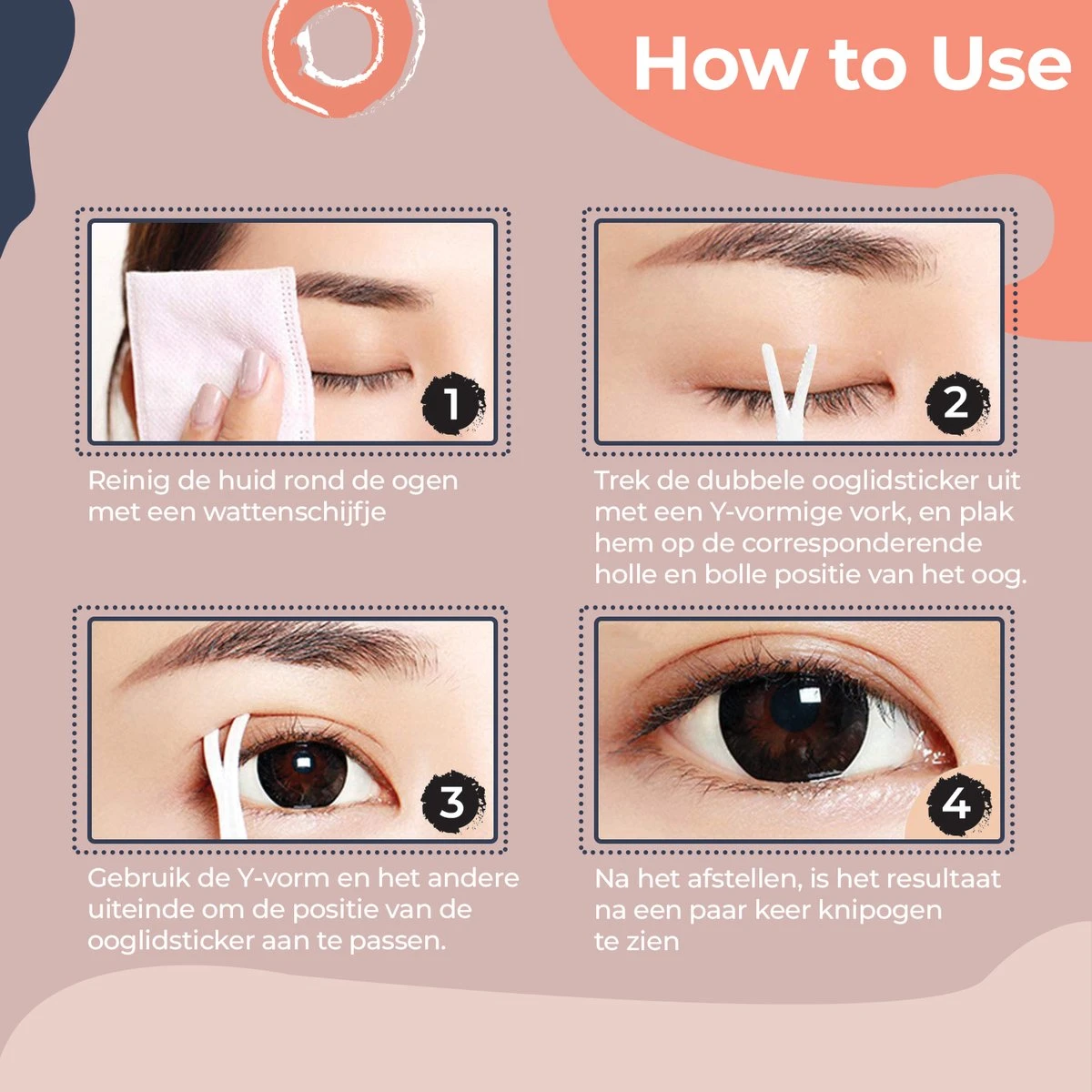 How to Use

1

Reinig de huid rond de ogen met een wattenschijfje

2

Trek de dubbele ooglidsticker uit met een Y-vormige vork, en plak hem op de corresponderende holle en bolle positie van het oog.

3

Gebruik de Y-vorm en het andere uiteinde om de positie van de ooglidsticker aan te passen.

4

Na het afstellen, is het resultaat na een paar keer knipogen te zien