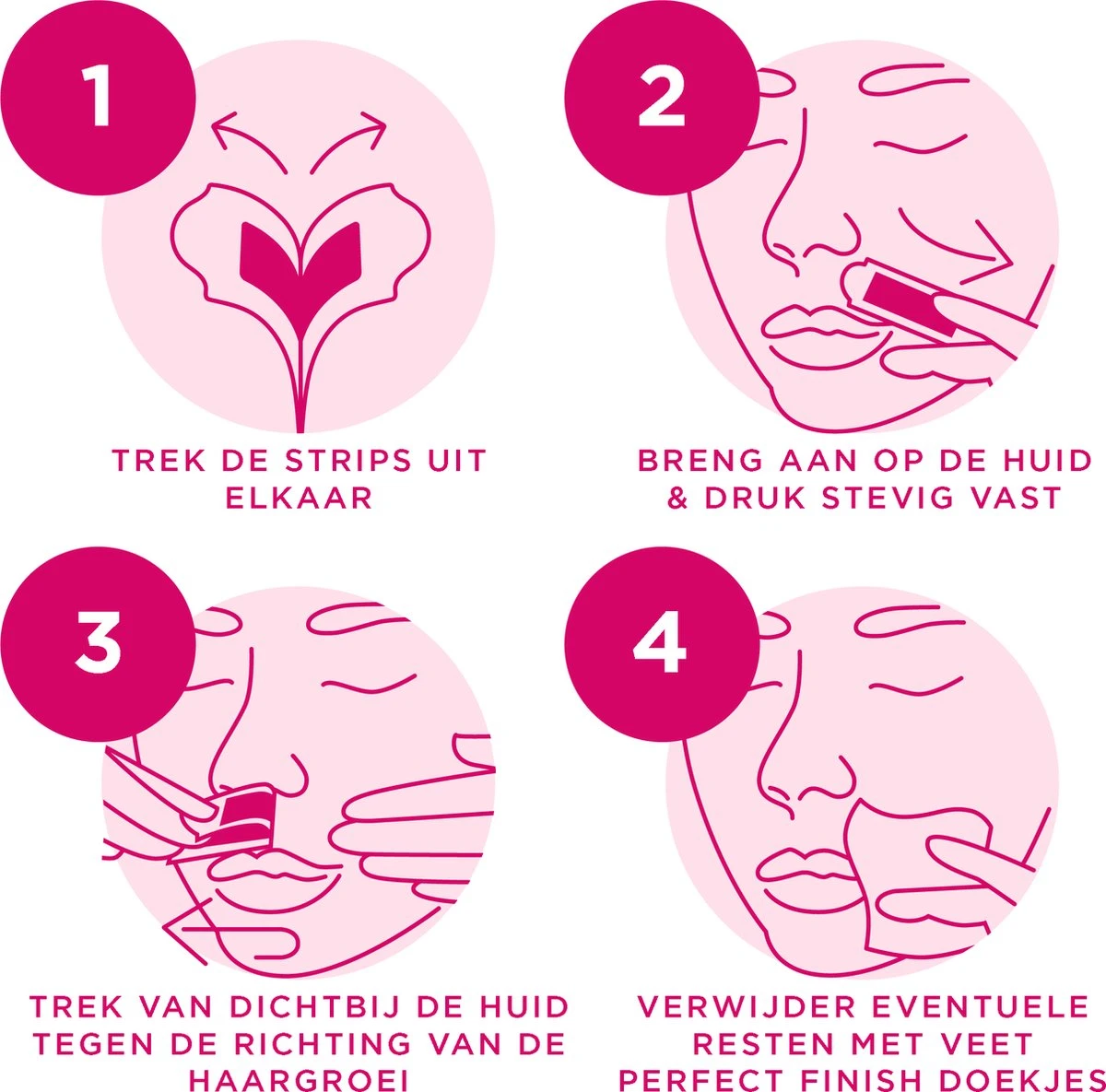 1

TREK DE STRIPS UIT ELKAAR

2

BRENG AAN OP DE HUID & DRUK STEVIG VAST

3

TREK VAN DICHTBIJ DE HUID TEGEN DE RICHTING VAN DE HAARGROEI

4

VERWIJDER EVENTUELE RESTEN MET VEET PERFECT FINISH DOEKJES