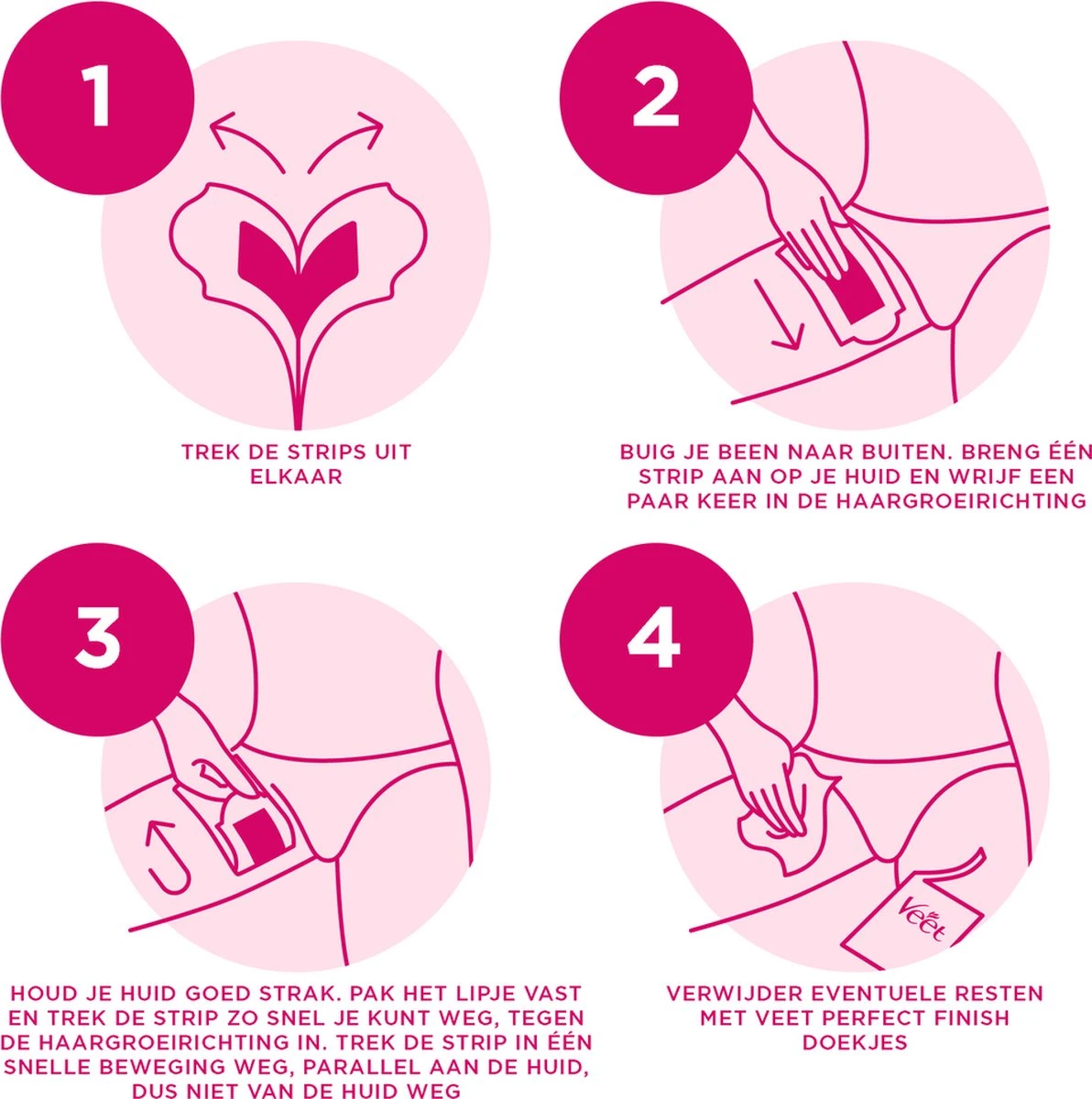 1

TREK DE STRIPS UIT ELKAAR

2

BUIG JE BEEN NAAR BUITEN. BRENG ÉÉN STRIP AAN OP JE HUID EN WRIJF EEN PAAR KEER IN DE HAARGROEIRICHTING

3

HOUD JE HUID GOED STRAK. PAK HET LIPJE VAST EN TREK DE STRIP ZO SNEL JE KUNT WEG, TEGEN DE HAARGROEIRICHTING IN. TREK DE STRIP IN ÉÉN SNELLE BEWEGING WEG, PARALLEL AAN DE HUID, DUS NIET VAN DE HUID WEG

4

Veet

VERWIJDER EVENTUELE RESTEN MET VEET PERFECT FINISH DOEKJES