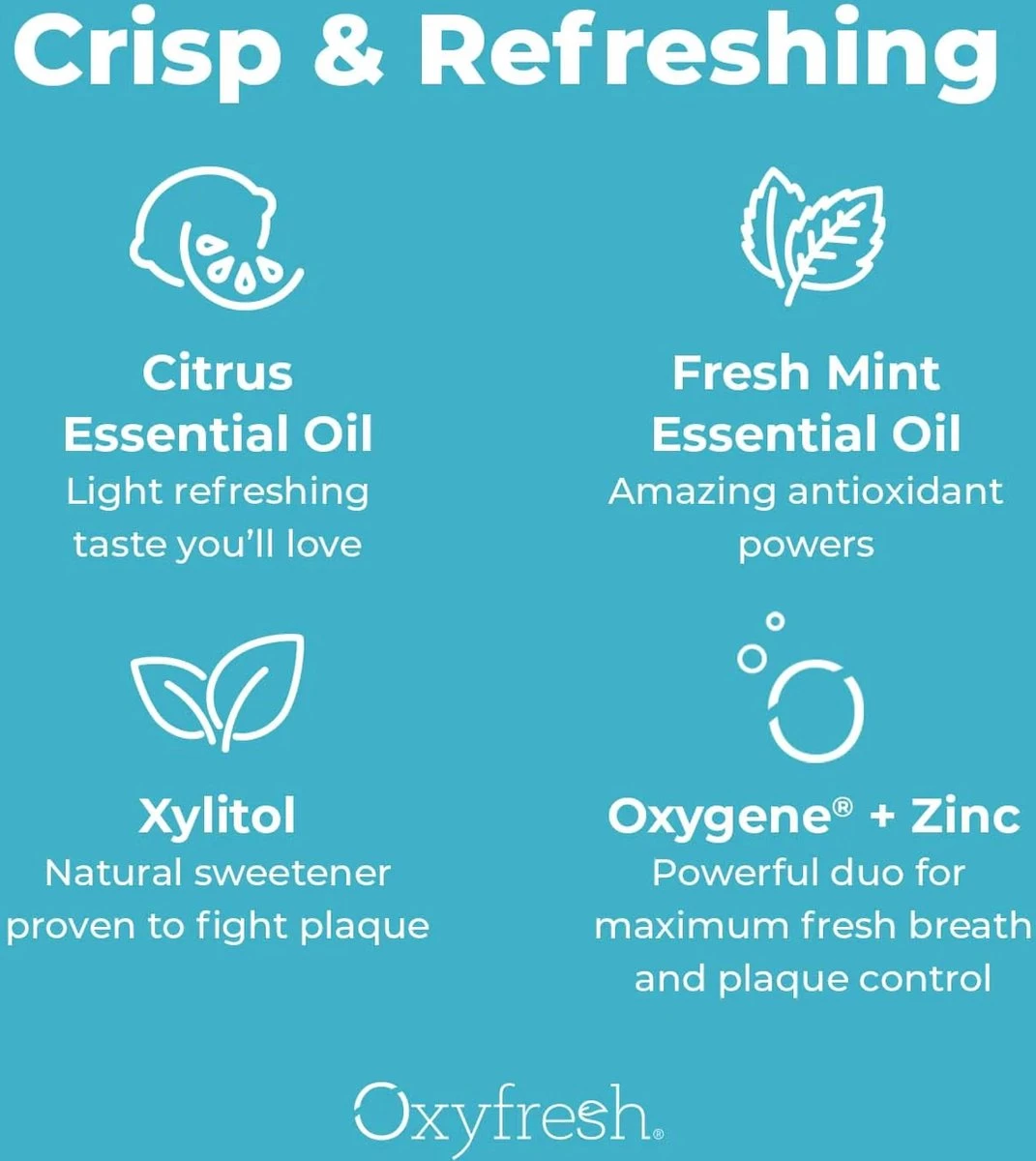 Crisp & Refreshing

Citrus Essential Oil
Light refreshing taste you'll love

Fresh Mint Essential Oil
Amazing antioxidant powers

Xylitol
Natural sweetener proven to fight plaque

Oxygene® + Zinc
Powerful duo for maximum fresh breath and plaque control

Oxyfresh®